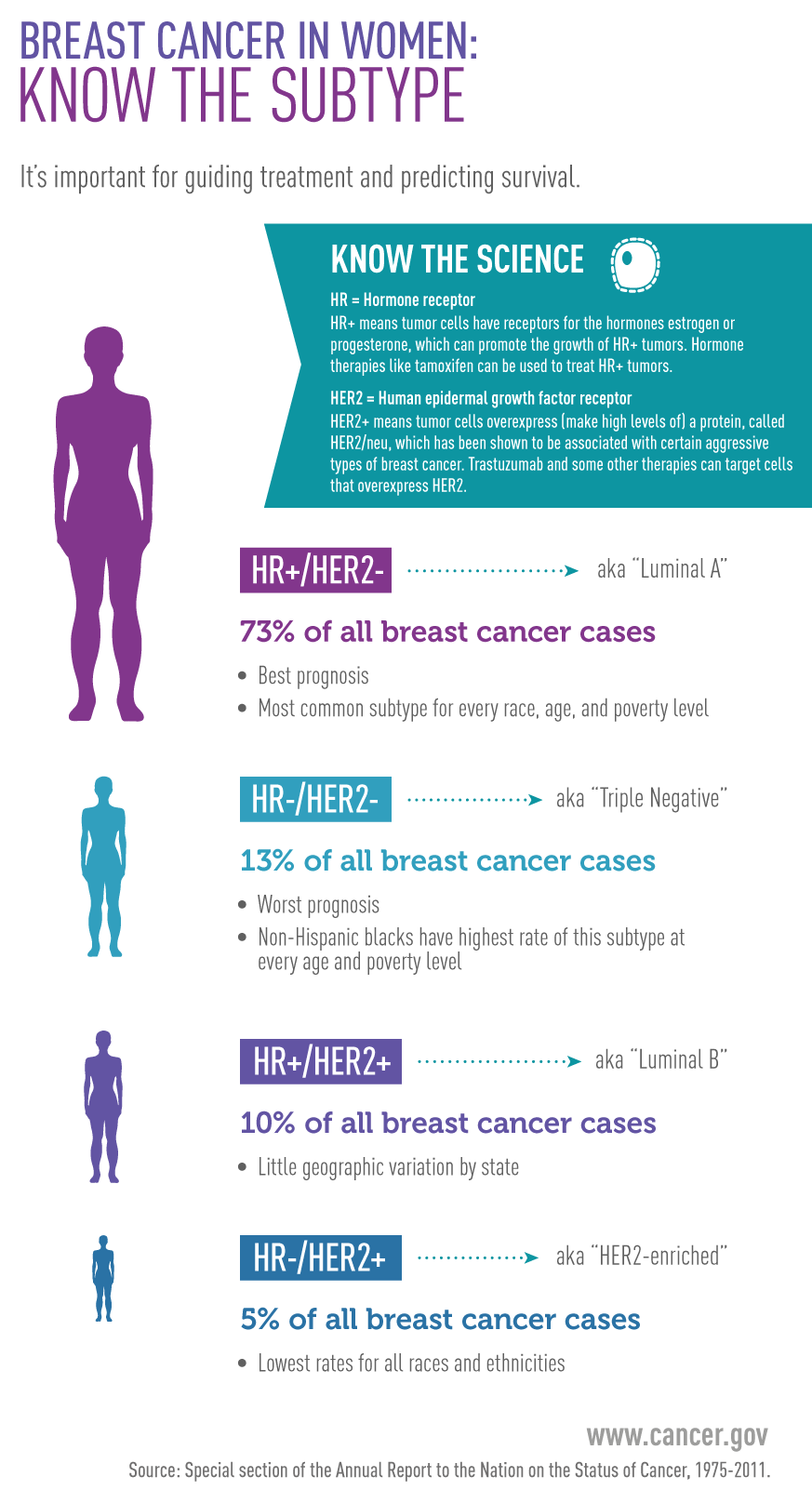 BREAST CANCER IN WOMEN:
KNOW THE SUBTYPE

It's important for guiding treatment and predicting survival.

KNOW THE SCIENCE

HR = Hormone receptor
HR+ means tumor cells have receptors for the hormones estrogen or progesterone, which can promote the growth of HR+ tumors. Hormone therapies like tamoxifen can be used to treat HR+ tumors.

HER2 = Human epidermal growth factor receptor
HER2+ means tumor cells overexpress (make high levels of) a protein, called HER2/neu, which has been shown to be associated with certain aggressive types of breast cancer. Trastuzumab and some other therapies can target cells that overexpress HER2.

HR+/HER2- aka "Luminal A"

73% of all breast cancer cases

• Best prognosis
• Most common subtype for every race, age, and poverty level

HR-/HER2- aka "Triple Negative"

13% of all breast cancer cases

• Worst prognosis
• Non-Hispanic blacks have highest rate of this subtype at every age and poverty level

HR+/HER2+ aka "Luminal B"

10% of all breast cancer cases

• Little geographic variation by state

HR-/HER2+ aka "HER2-enriched"

5% of all breast cancer cases

• Lowest rates for all races and ethnicities

www.cancer.gov
Source: Special section of the Annual Report to the Nation on the Status of Cancer, 1975-2011.