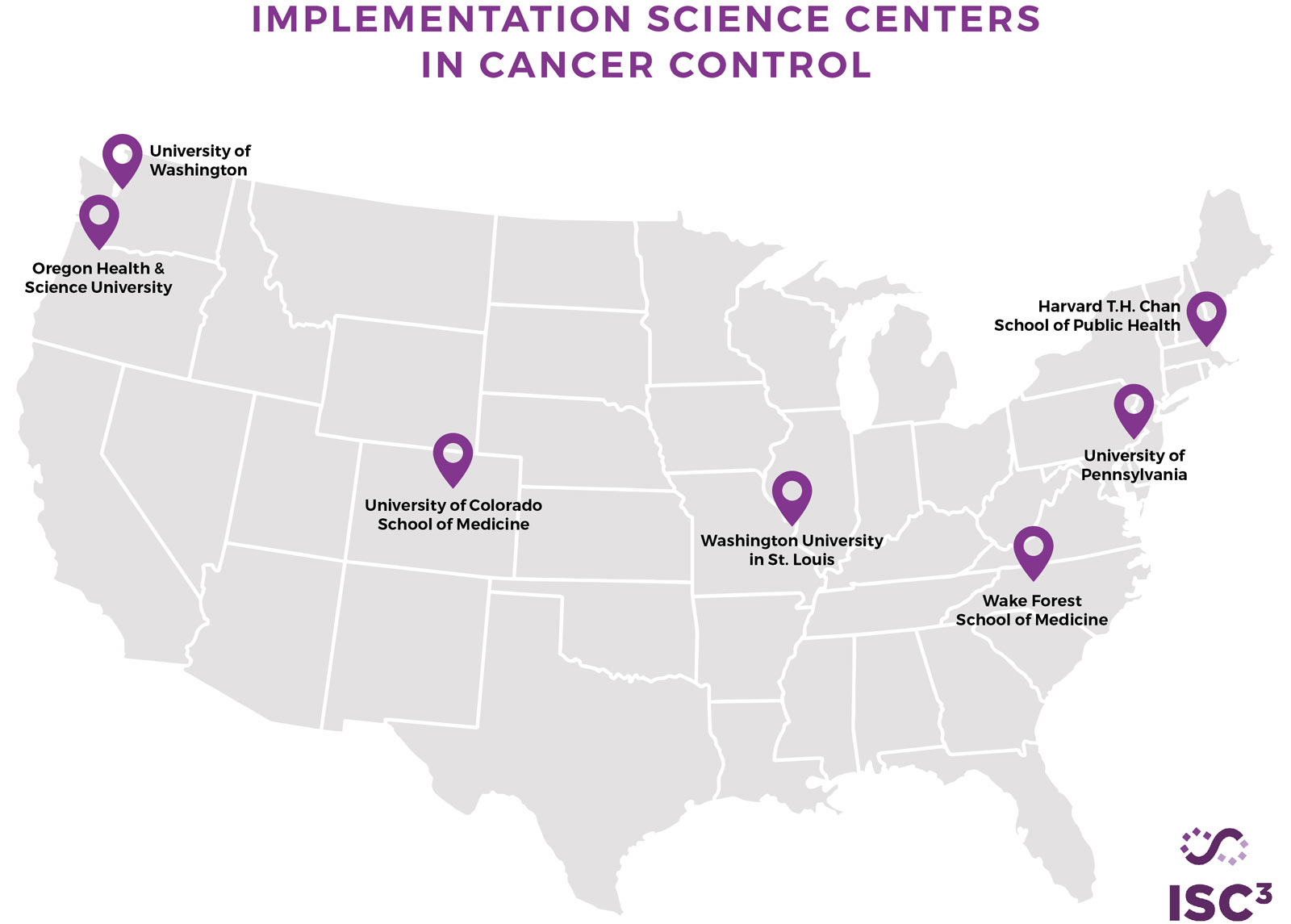 IMPLEMENTATION SCIENCE CENTERS IN CANCER CONTROL

University of Washington

Oregon Health & Science University

Harvard T.H. Chan School of Public Health

University of Pennsylvania

University of Colorado School of Medicine

Washington University in St. Louis

Wake Forest School of Medicine

ISC$^3$