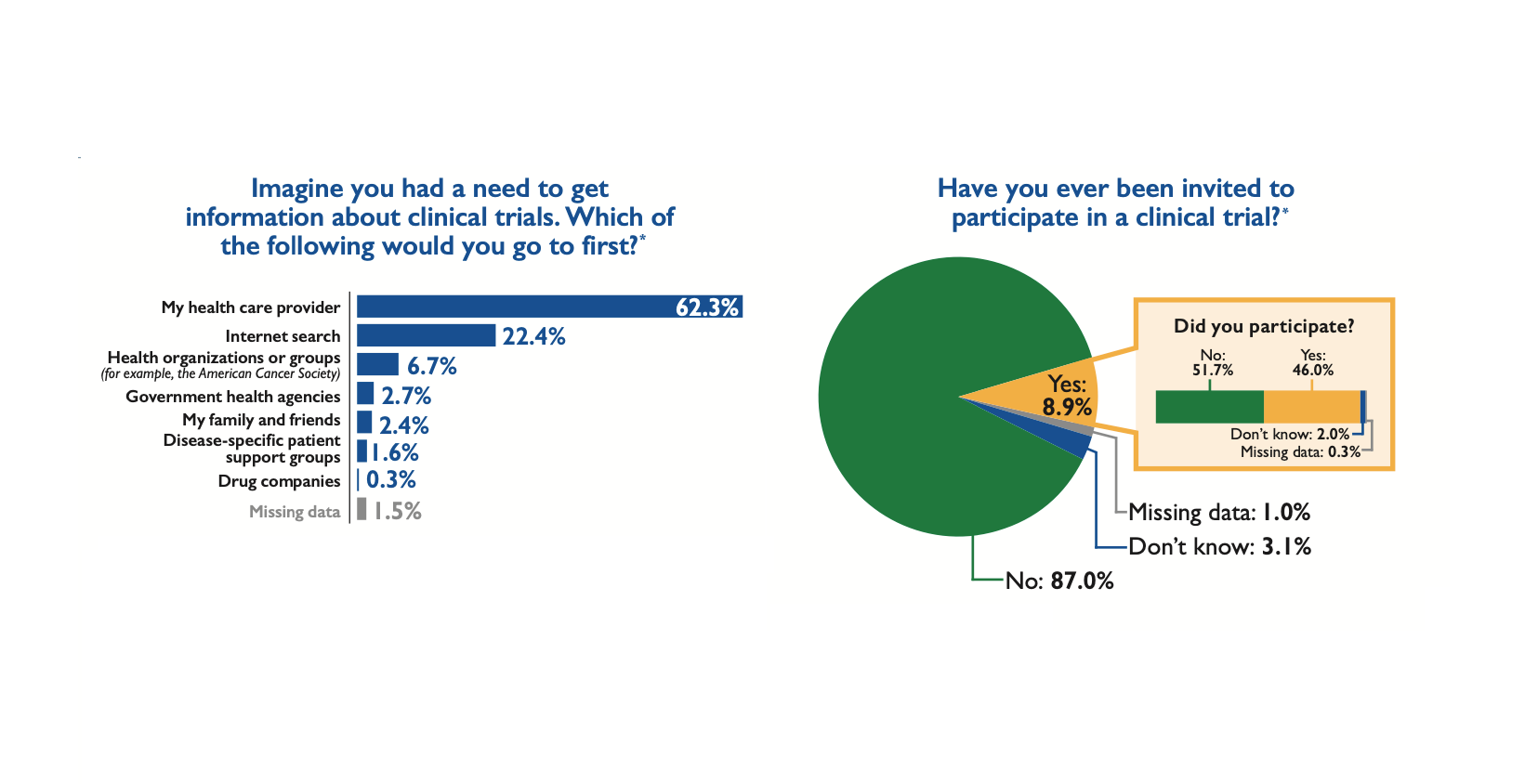 Imagine you had a need to get information about clinical trials. Which of the following would you go to first?*

My health care provider 62.3%
Internet search 22.4%
Health organizations or groups (for example, the American Cancer Society) 6.7%
Government health agencies 2.7%
My family and friends 2.4%
Disease-specific patient support groups 1.6%
Drug companies 0.3%
Missing data 1.5%

Have you ever been invited to participate in a clinical trial?*

Yes: 8.9%

Did you participate?
No: 51.7%
Yes: 46.0%
Don't know: 2.0%
Missing data: 0.3%

Missing data: 1.0%
Don't know: 3.1%
No: 87.0%